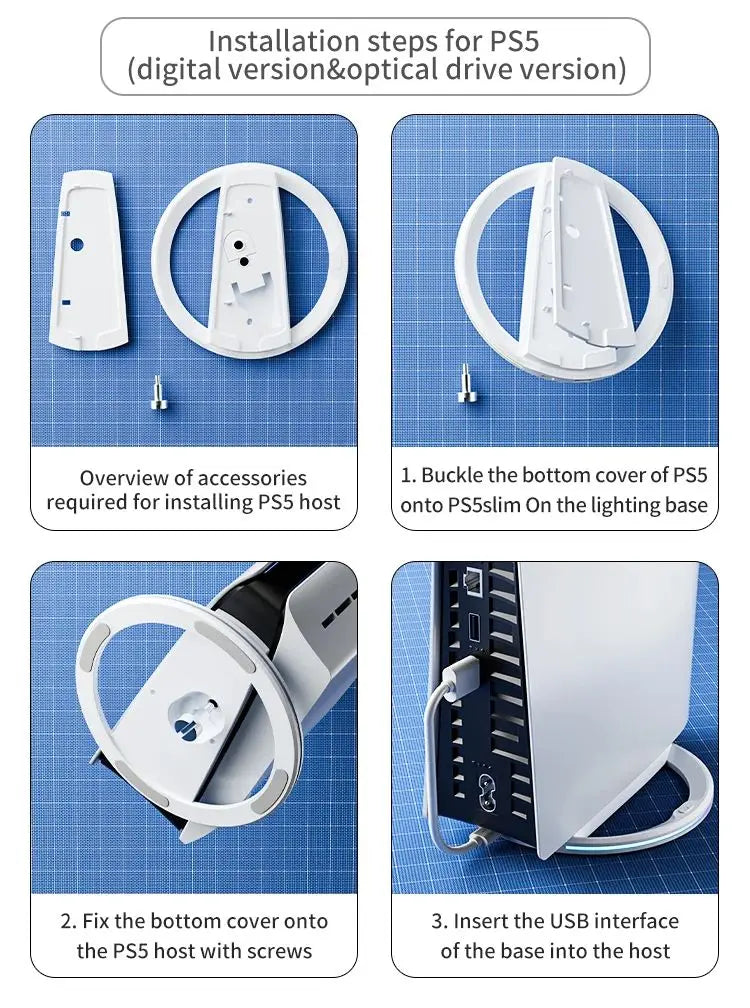 Installation steps for PS5
(digital version&optical drive version)

Overview of accessories required for installing PS5 host

1. Buckle the bottom cover of PS5 onto PS5slim On the lighting base

2. Fix the bottom cover onto the PS5 host with screws

3. Insert the USB interface of the base into the host