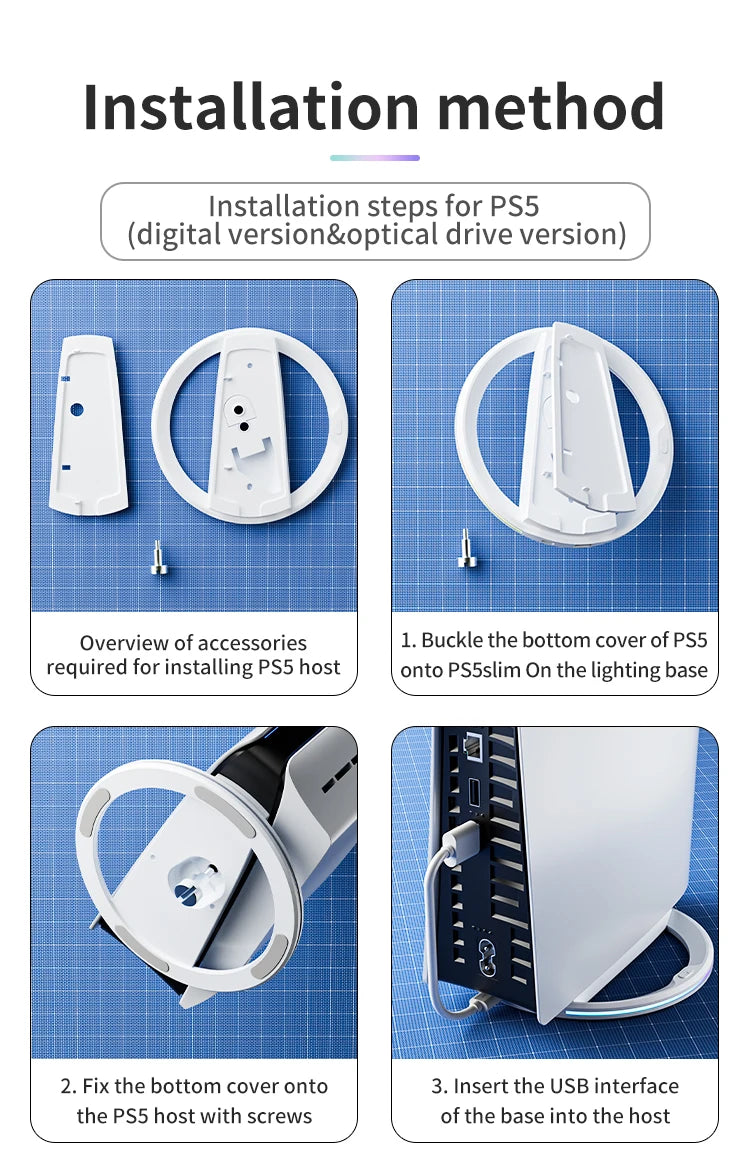 Installation method

Installation steps for PS5
(digital version&optical drive version)

Overview of accessories required for installing PS5 host

1. Buckle the bottom cover of PS5 onto PS5slim On the lighting base

2. Fix the bottom cover onto the PS5 host with screws

3. Insert the USB interface of the base into the host